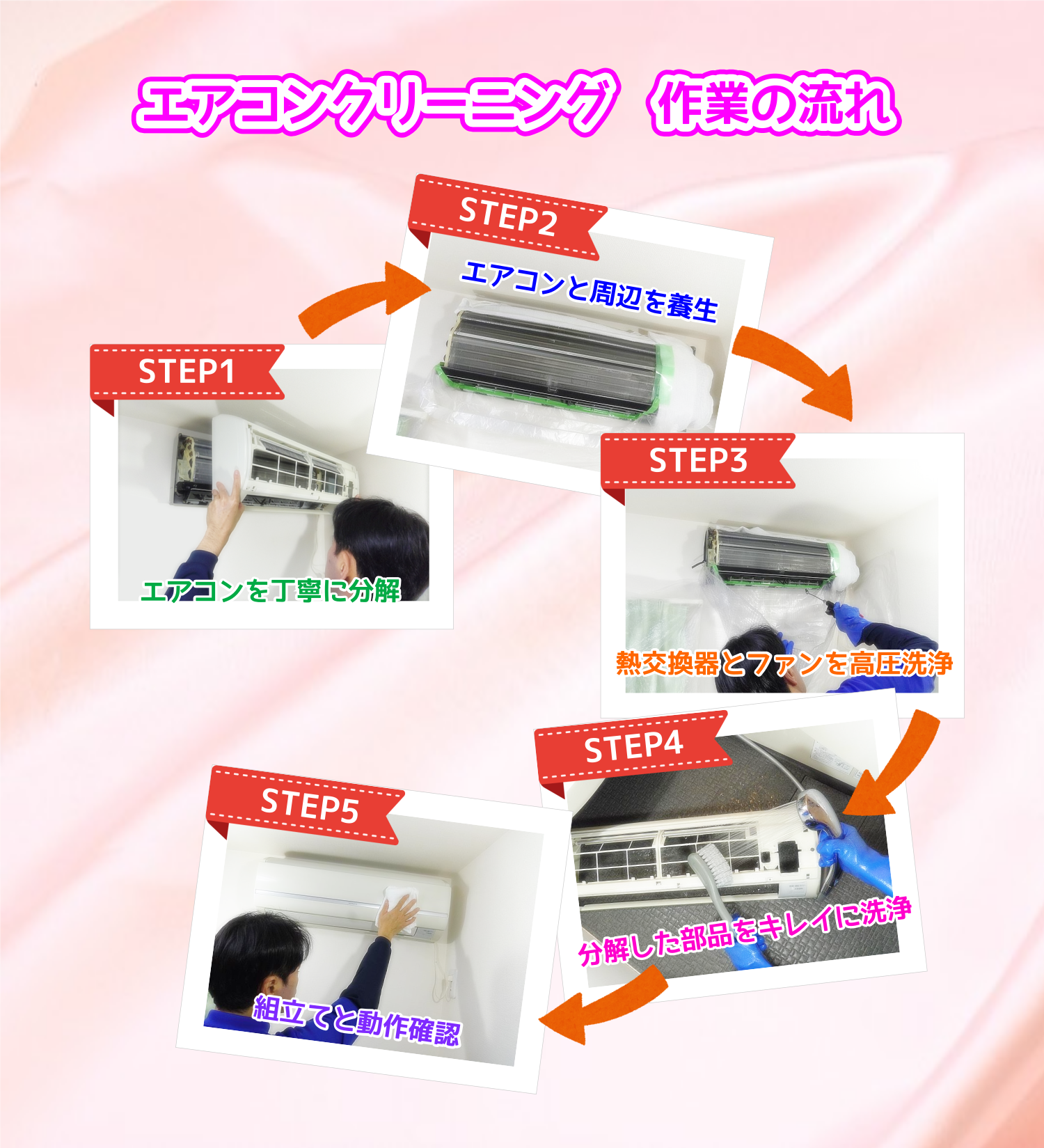 エアコンクリーニング　作業の流れ

STEP1
エアコンを丁寧に分解

STEP2
エアコンと周辺を養生

STEP3
熱交換器とファンを高圧洗浄

STEP4
分解した部品をキレイに洗浄

STEP5
組立てと動作確認